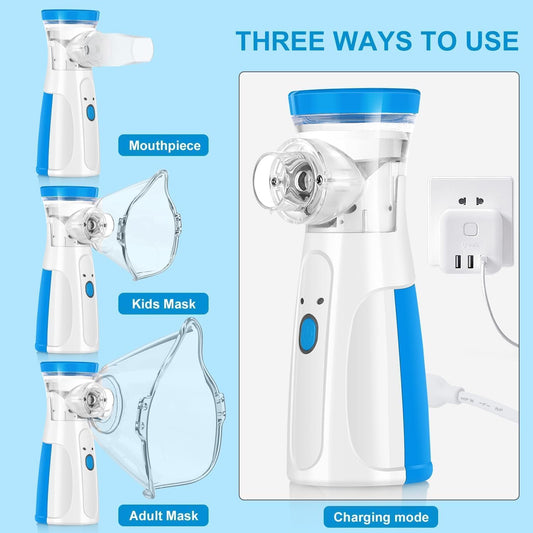 THREE WAYS TO USE

Mouthpiece

Kids Mask

Adult Mask

Charging mode